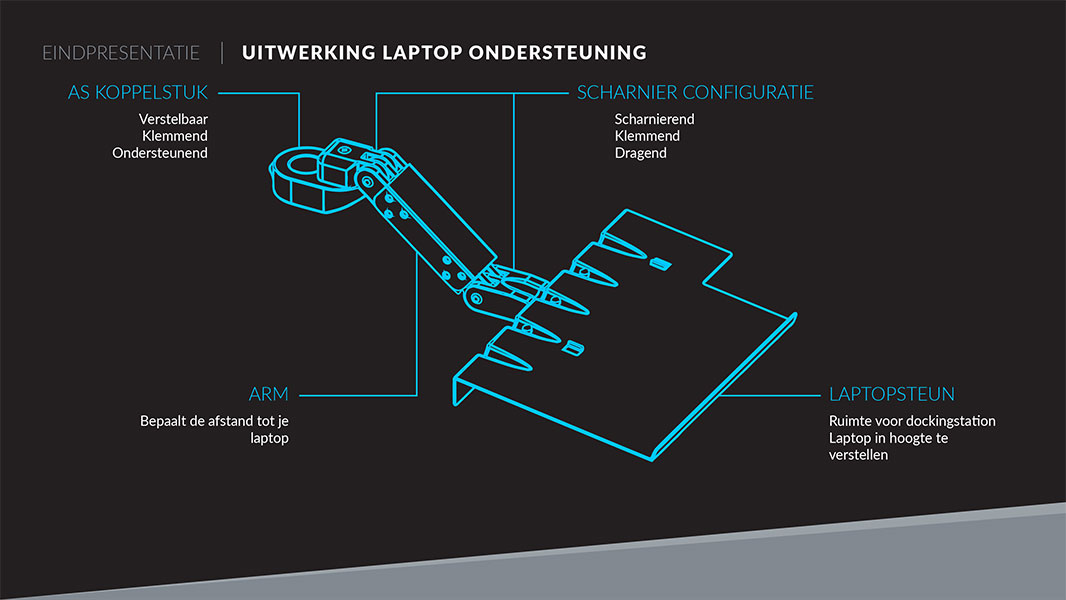 EINDPRESENTATIE | UITWERKING LAPTOP ONDERSTEUNING

AS KOPPELSTUK

Verstelbaar
Klemmend
Ondersteunend

SCHARNIER CONFIGURATIE

Scharnierend
Klemmend
Dragend

ARM

Bepaalt de afstand tot je laptop

LAPTOPSTEUN

Ruimte voor dockingstation
Laptop in hoogte te verstellen