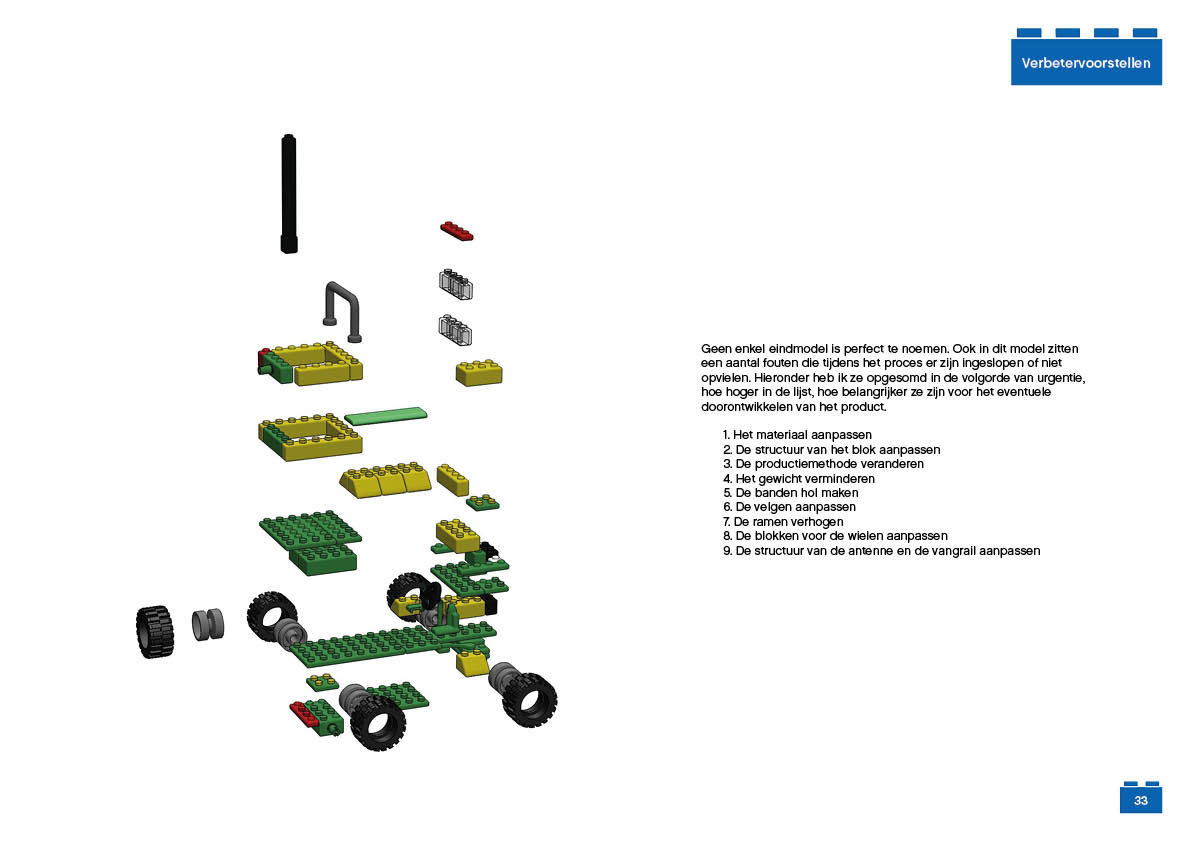 Verbetervoorstellen

Geen enkel eindmodel is perfect te noemen. Ook in dit model zitten een aantal fouten die tijdens het proces er zijn ingeslopen of niet opvielen. Hieronder heb ik ze opgesomd in de volgorde van urgentie, hoe hoger in de lijst, hoe belangrijker ze zijn voor het eventuele doorontwikkelen van het product.

1. Het materiaal aanpassen
2. De structuur van het blok aanpassen
3. De productiemethode veranderen
4. Het gewicht verminderen
5. De banden hol maken
6. De velgen aanpassen
7. De ramen verhogen
8. De blokken voor de wielen aanpassen
9. De structuur van de antenne en de vangrail aanpassen

33