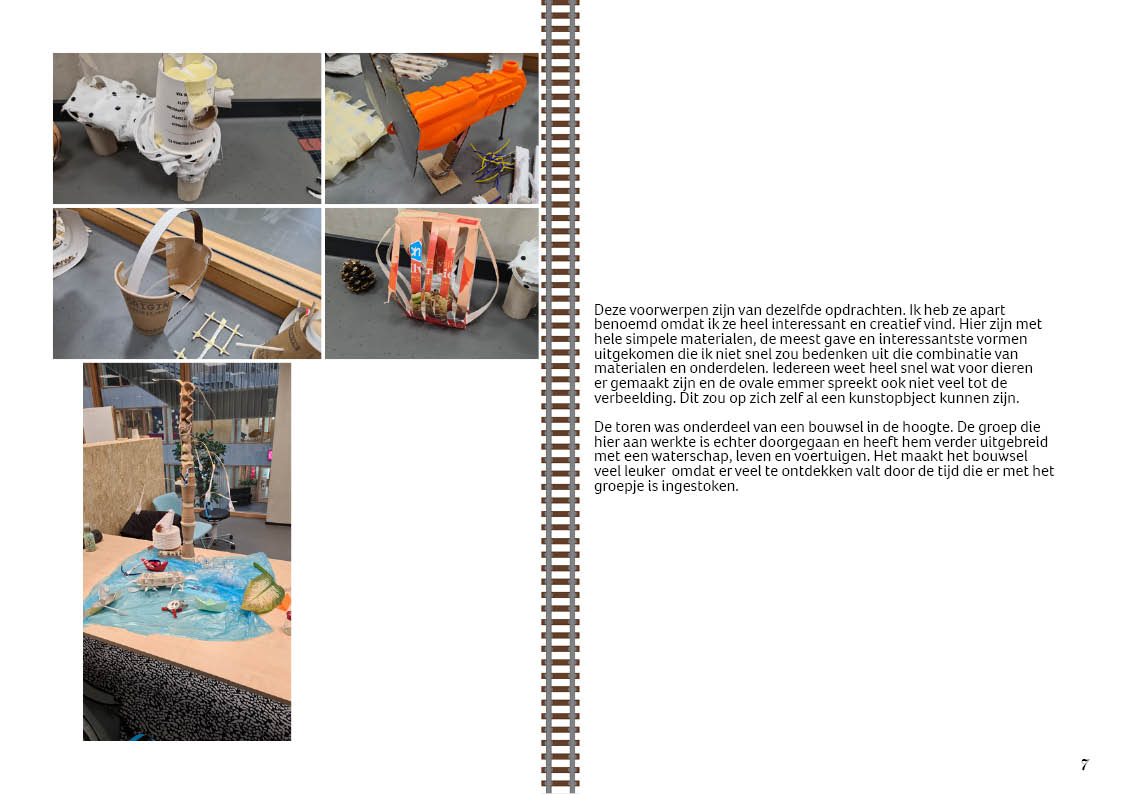 Deze voorwerpen zijn van dezelfde opdrachten. Ik heb ze apart benoemd omdat ik ze heel interessant en creatief vind. Hier zijn met hele simpele materialen, de meest gave en interessantste vormen uitgekomen die ik niet snel zou bedenken uit die combinatie van materialen en onderdelen. Iedereen weet heel snel wat voor dieren er gemaakt zijn en de ovale emmer spreekt ook niet veel tot de verbeelding. Dit zou op zich zelf al een kunstopbject kunnen zijn.

De toren was onderdeel van een bouwsel in de hoogte. De groep die hier aan werkte is echter doorgegaan en heeft hem verder uitgebreid met een waterschap, leven en voertuigen. Het maakt het bouwsel veel leuker omdat er veel te ontdekken valt door de tijd die er met het groepje is ingestoken.

7